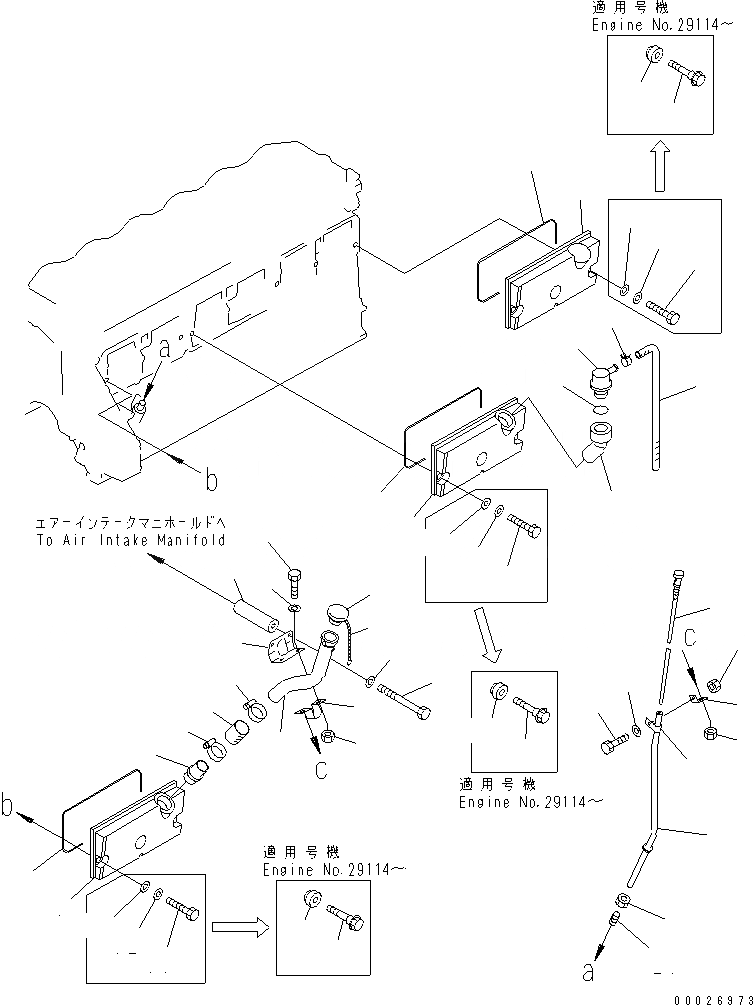 適用号機
Engine No.29114~

a

b

エアーインテークマニホールドへ
To Air Intake Manifold

C

C

適用号機
Engine No.29114~

b

適用号機
Engine No.29114~

a

00026973