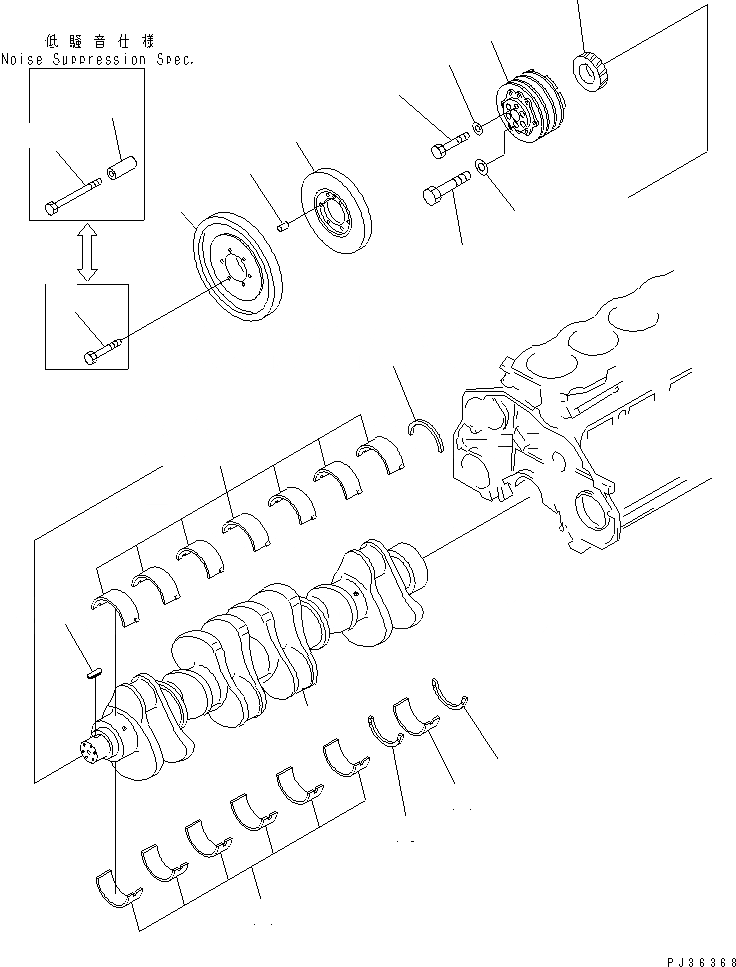 低騒音仕様
Noise Suppression Spec.

PJ36368