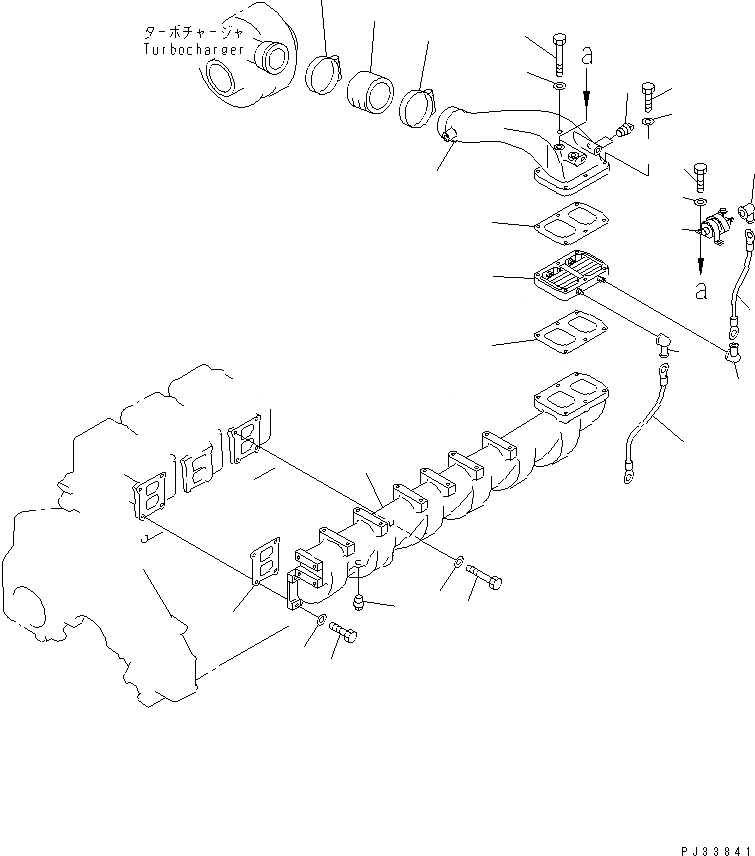 ターボチャージャ
Turbocharger

a

a

PJ33841