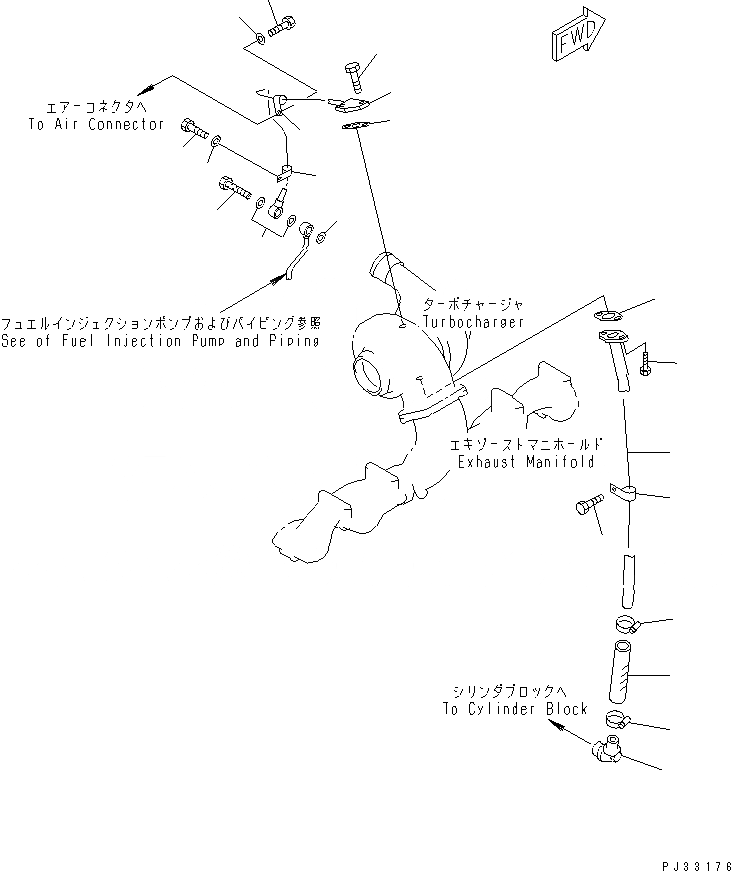 FWD

エアーコネクタへ
To Air Connector

フュエルインジェクションポンプおよびパイピング参照
See of Fuel Injection Pump and Piping

ターボチャージャ
Turbocharger

エキゾーストマニホールド
Exhaust Manifold

シリンダブロックへ
To Cylinder Block

PJ33176