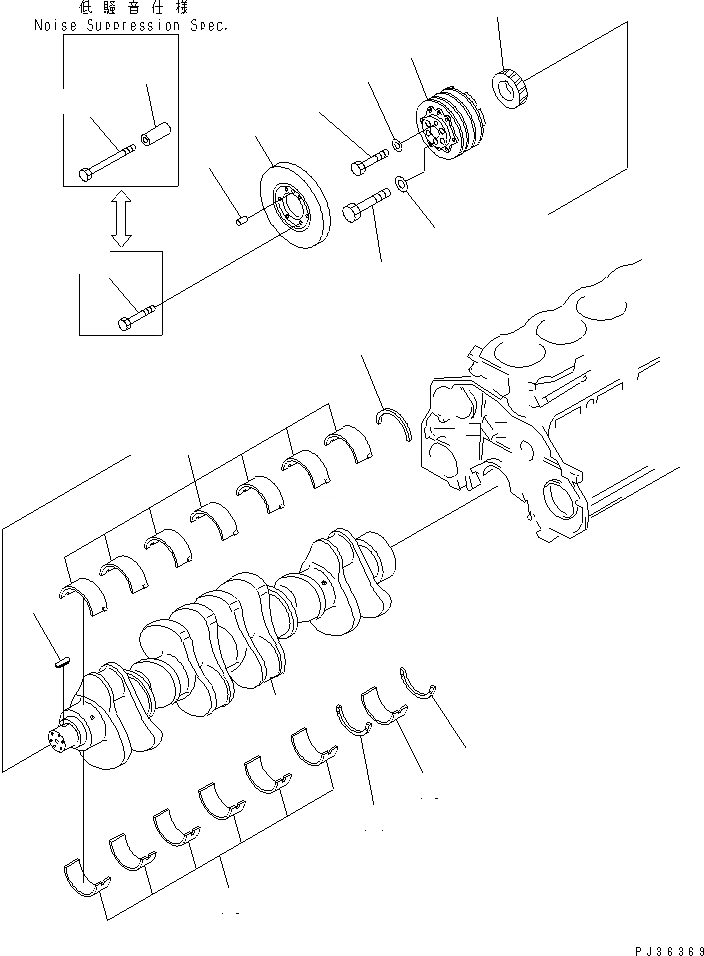 低騒音仕様
Noise Suppression Spec.

PJ36369