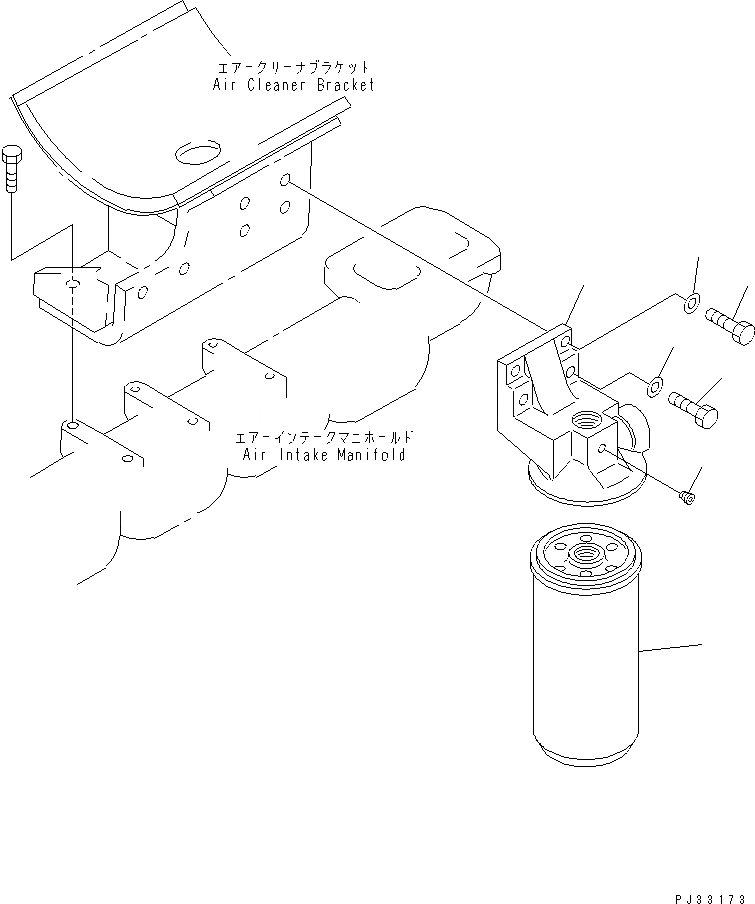 エアークリーナブラケット
Air Cleaner Bracket

エアーインテークマニホールド
Air Intake Manifold

PJ33173