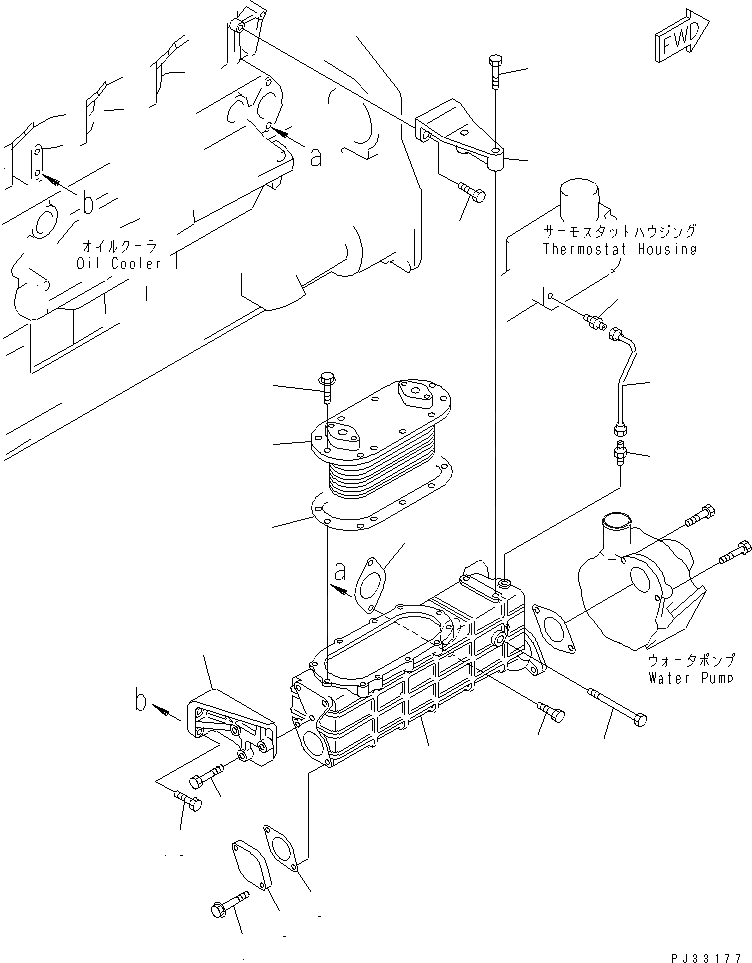 FWD

a

b

オイルクーラ
Oil Cooler

サーモスタットハウジング
Thermostat Housing

a

b

ウォータポンプ
Water Pump

PJ33177