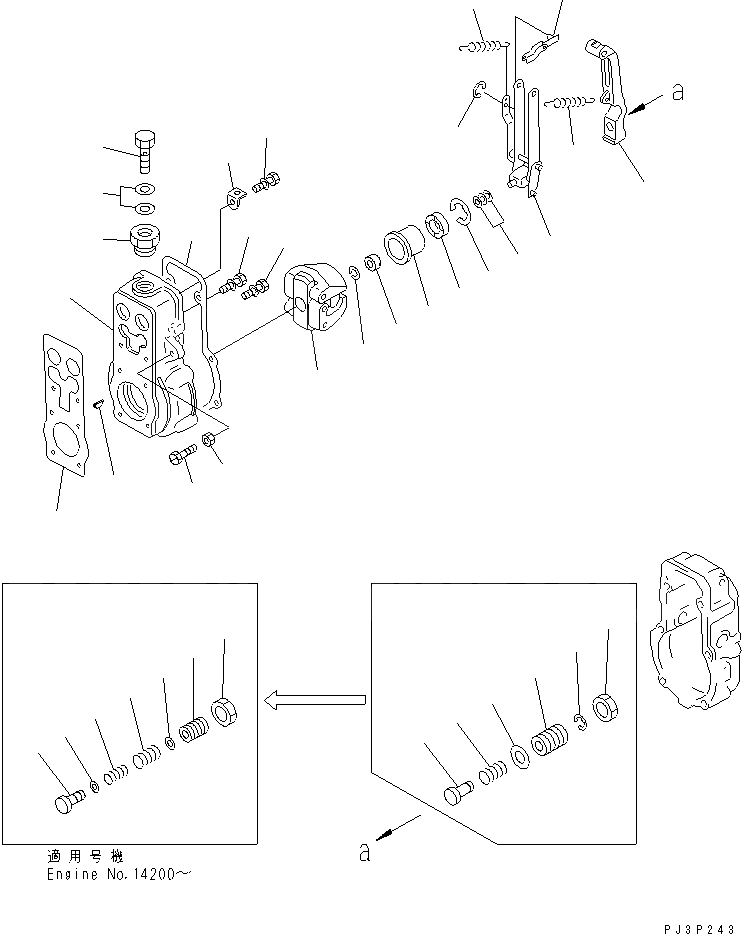 a

適用号機
Engine No.14200~

a

PJ3P243