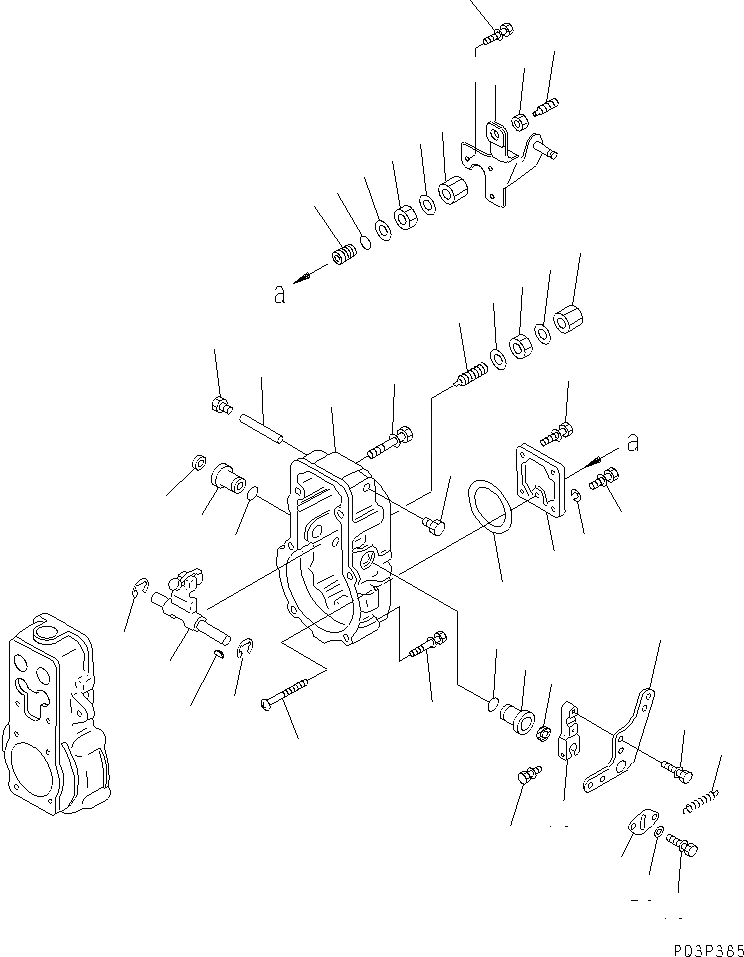 a

a

P03P385