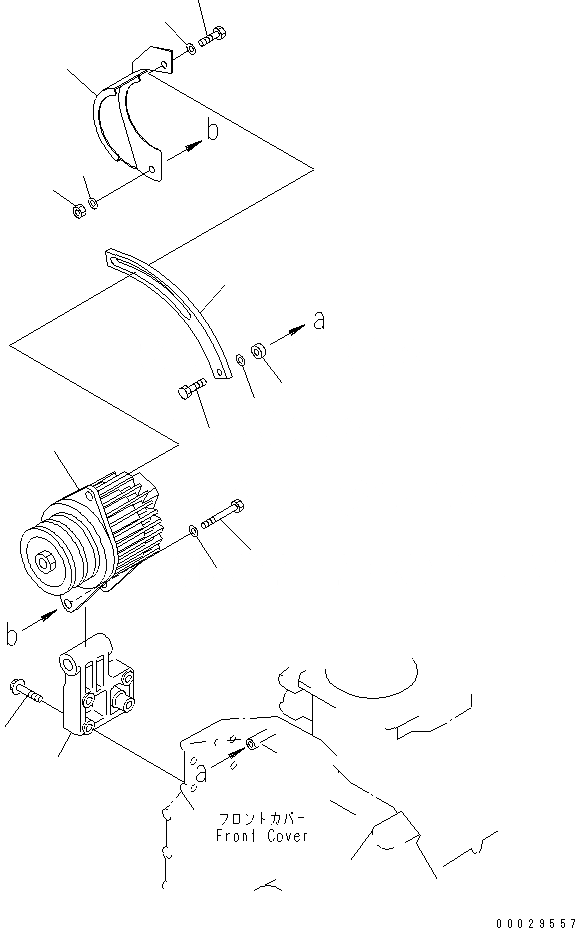 b
a
b
a
フロントカバー
Front Cover
00029557