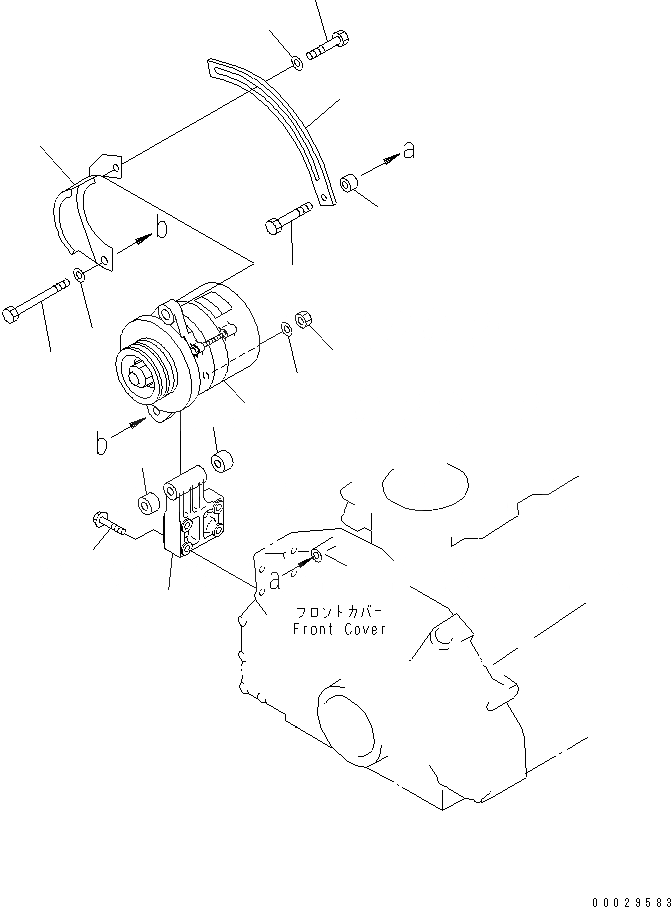 a
b
b
a
フロントカバー
Front Cover
00029583