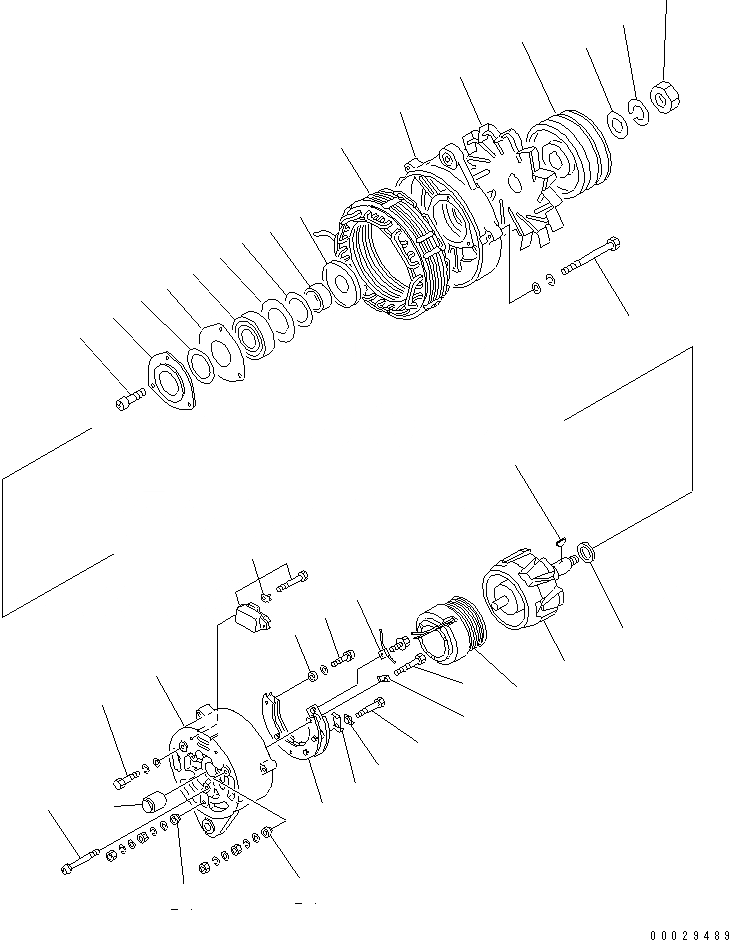 00029489