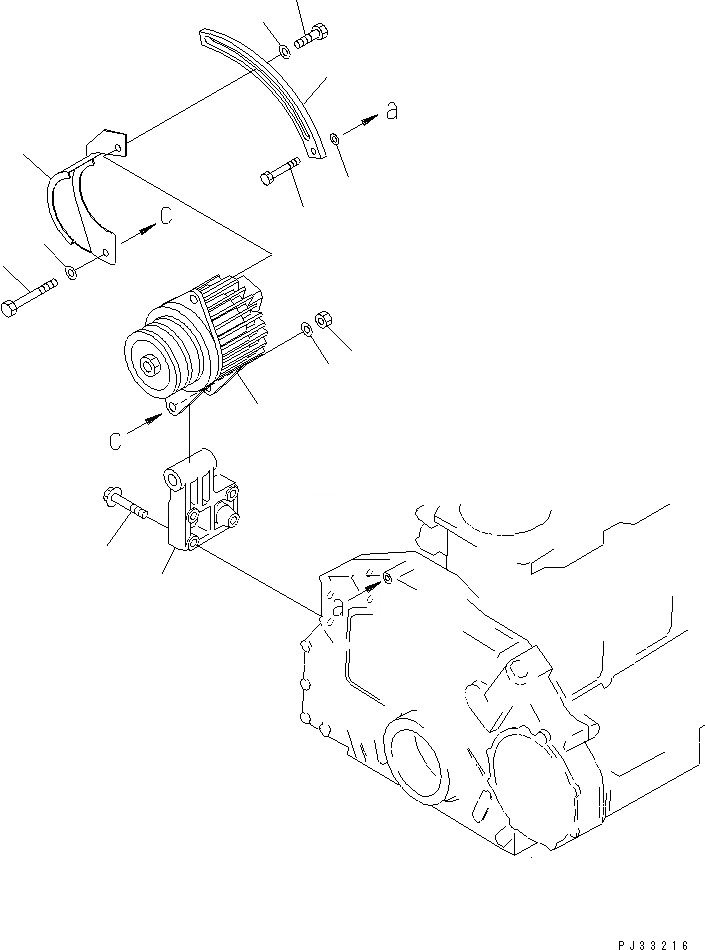 a
C
C
a
PJ33216