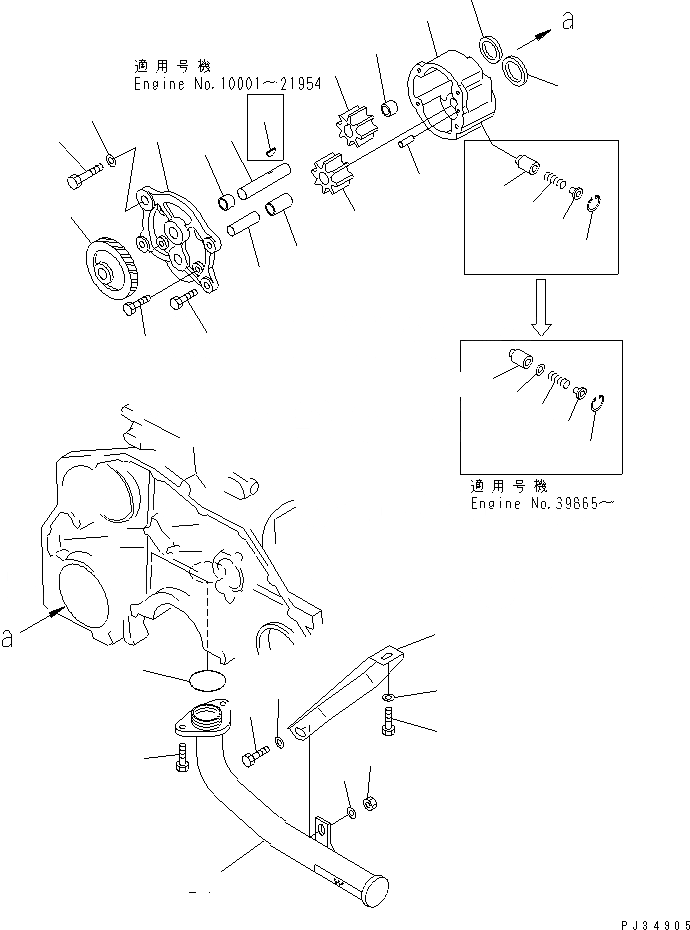 a

適用号機
Engine No.10001~21954

適用号機
Engine No.39865~

a

PJ34905