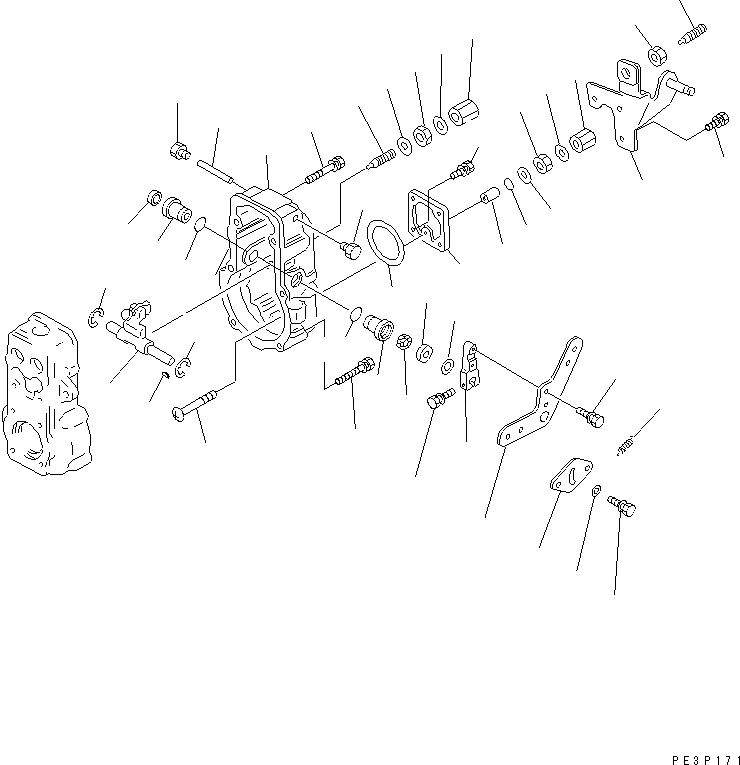 PE3P171