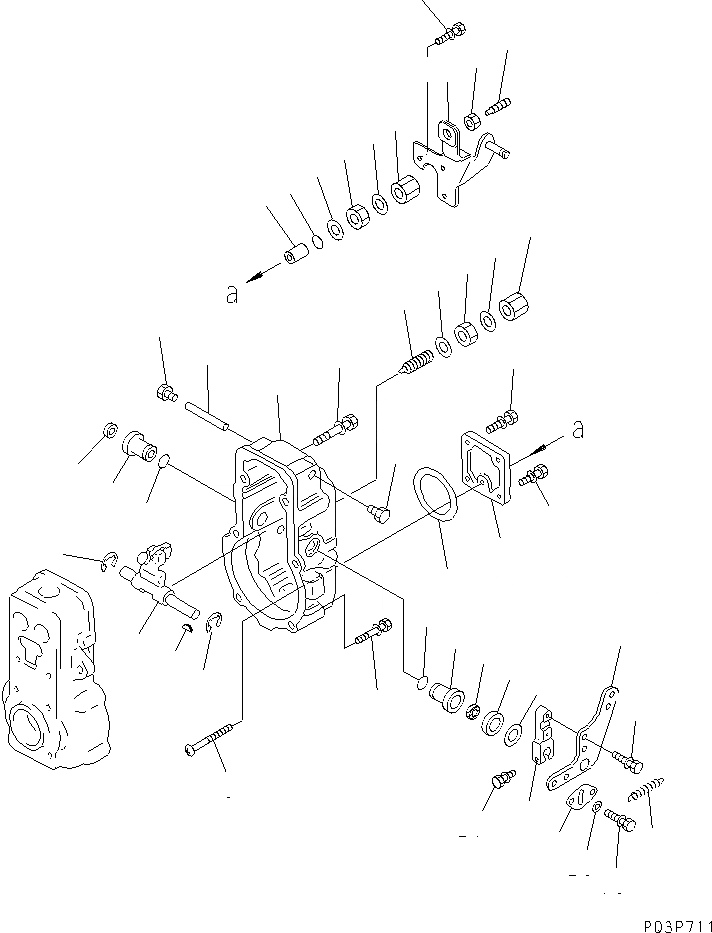 a

a

P03P711