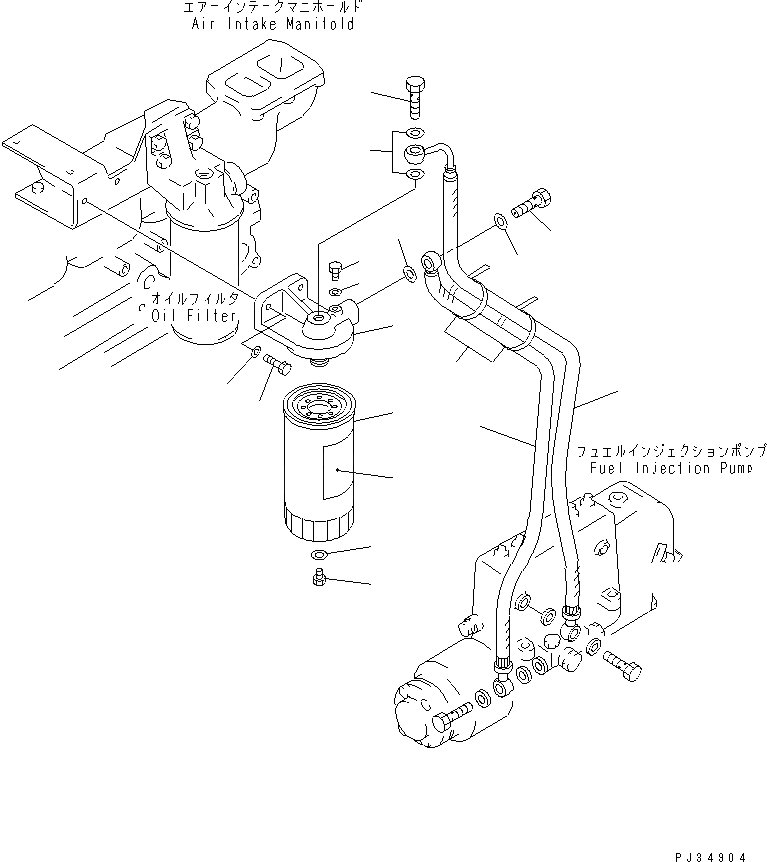 エアーインテークマニホールド
Air Intake Manifold

オイルフィルタ
Oil Filter

フュエルインジェクションポンプ
Fuel Injection Pump

PJ34904