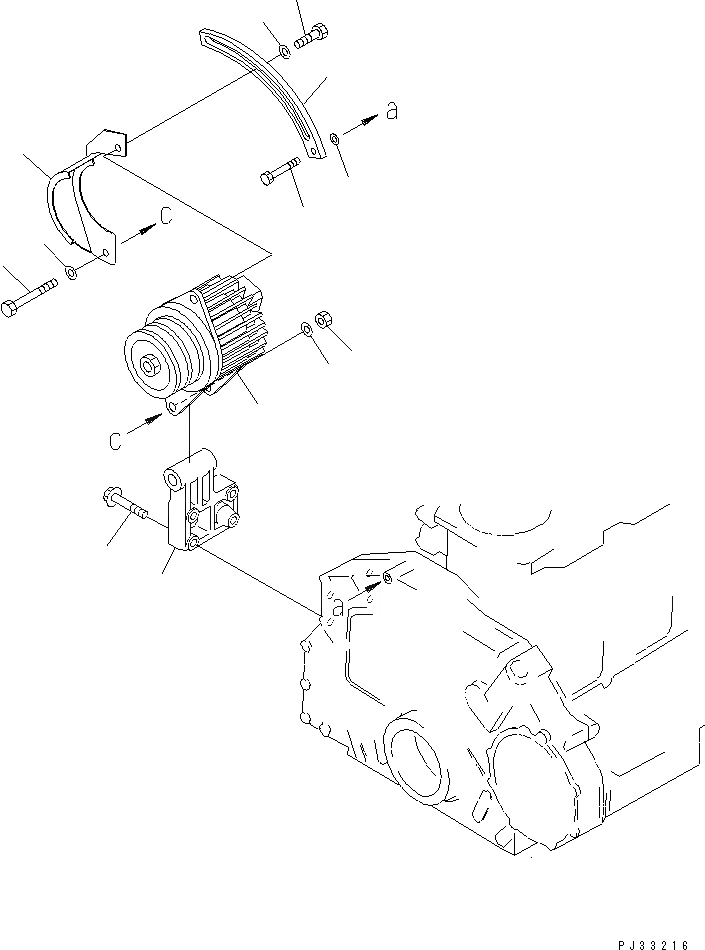 a
C
C
a
PJ33216