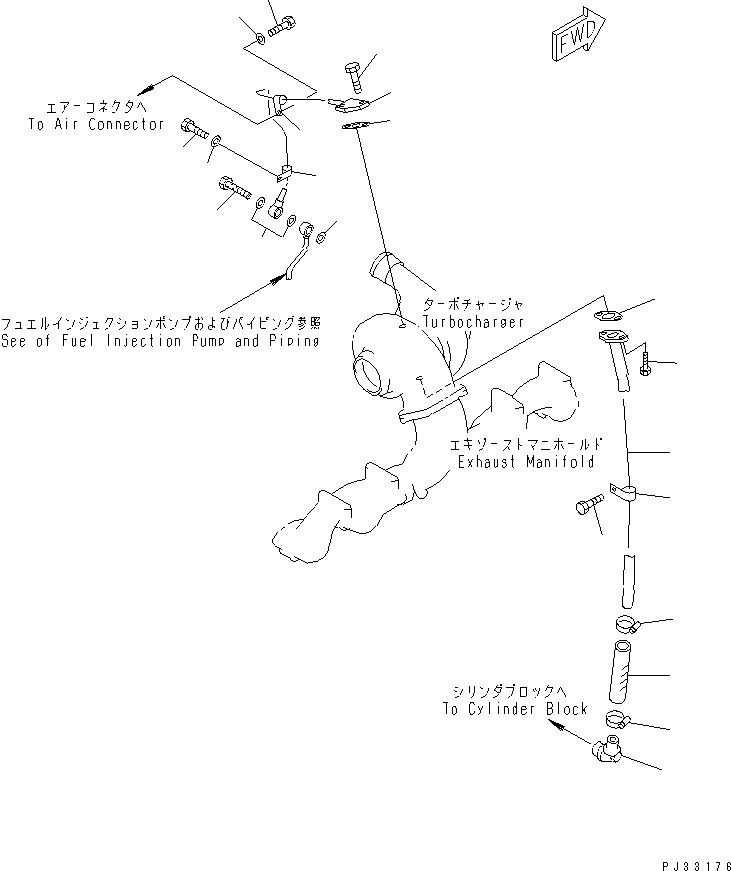 FWD

エアーコネクタへ
To Air Connector

フュエルインジェクションポンプおよびパイピング参照
See of Fuel Injection Pump and Piping

ターボチャージャ
Turbocharger

エキゾーストマニホールド
Exhaust Manifold

シリンダブロックへ
To Cylinder Block

PJ33176