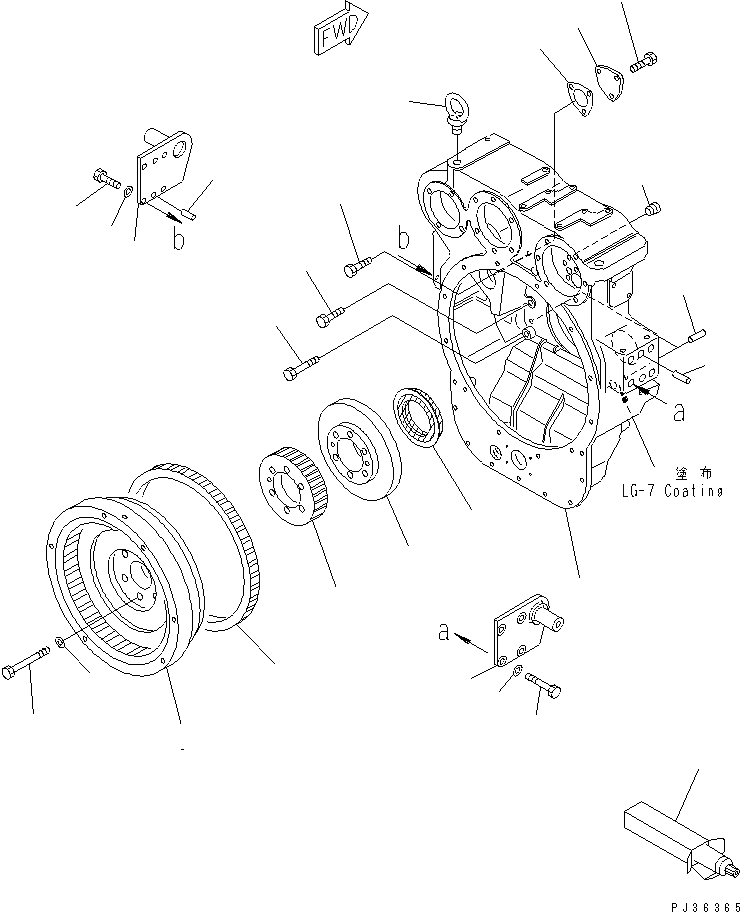 FWD

b

b

a

塗布
LG-7 Coating

a

PJ36365