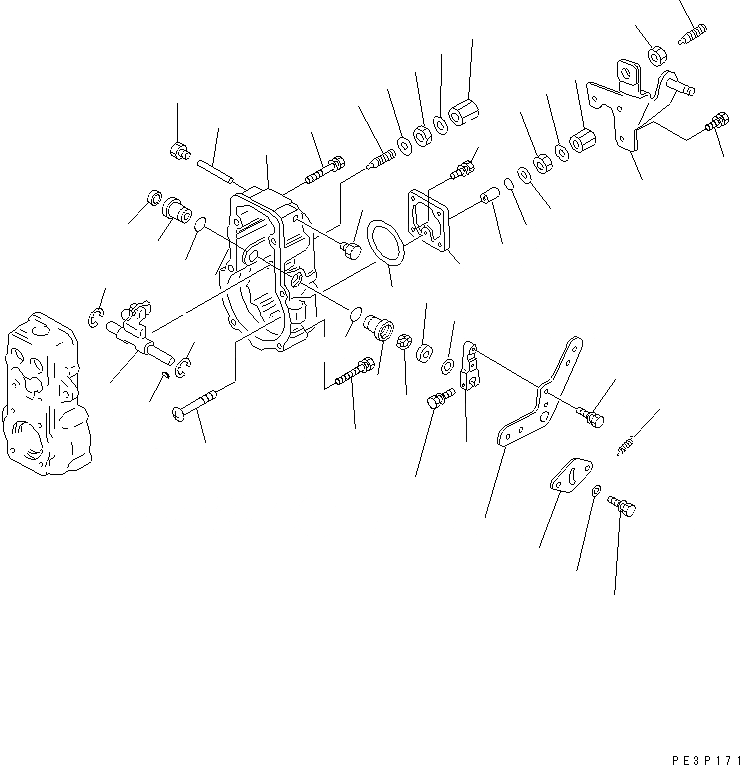 PE3P171