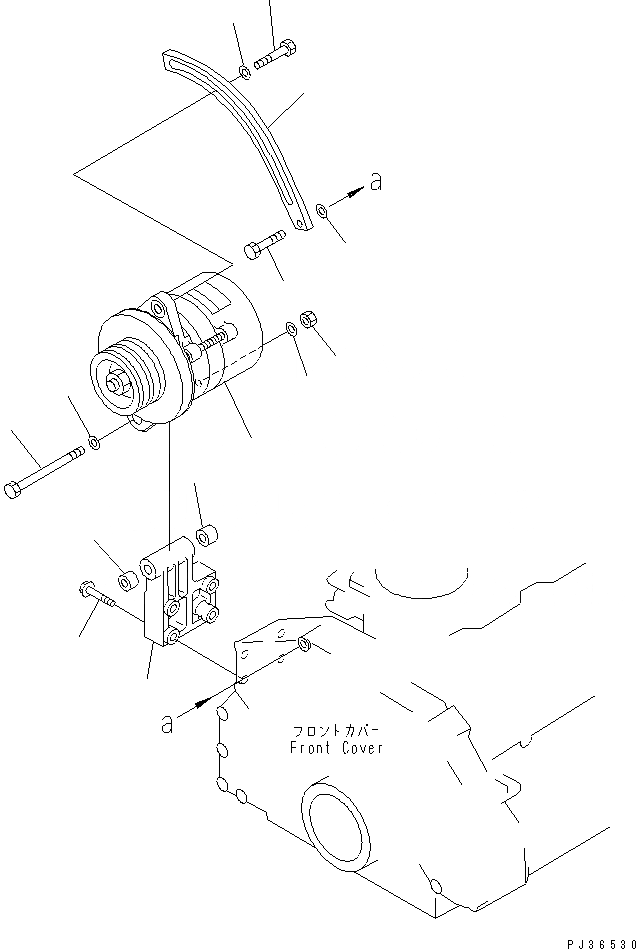 a

a

フロントカバー
Front Cover

PJ36530