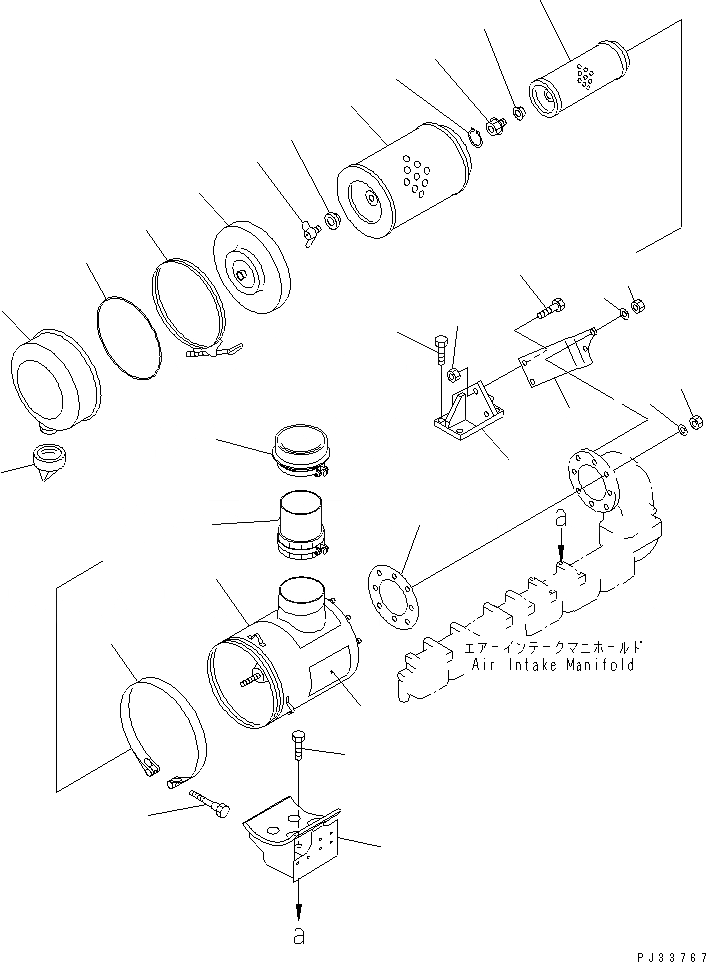 a

エアーインテークマニホールド
Air Intake Manifold

a

PJ33767