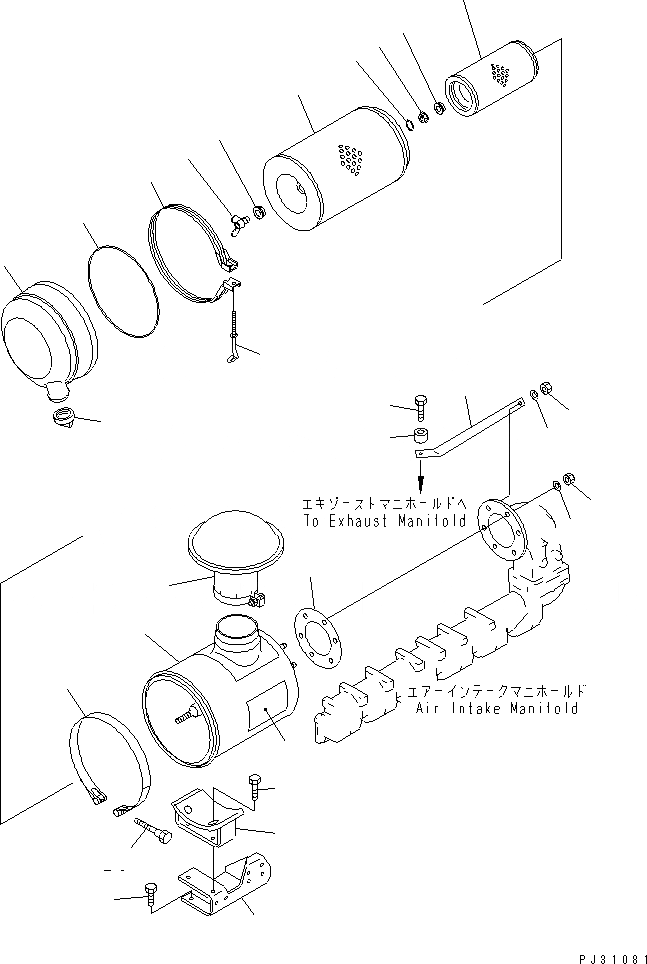 エキゾーストマニホールドへ
To Exhaust Manifold

エアーインテークマニホールド
Air Intake Manifold

PJ31081