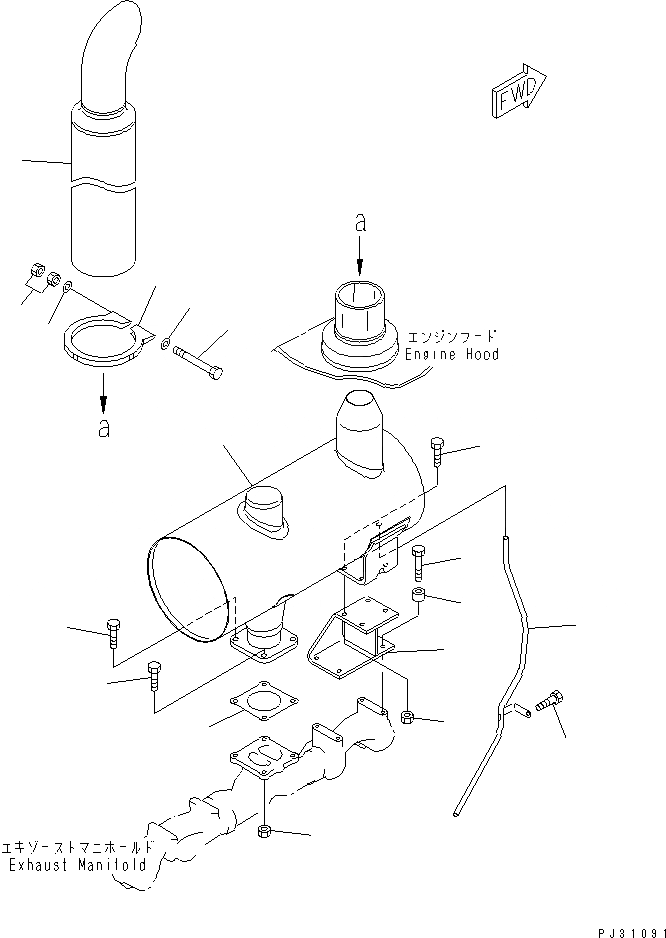 FWD

a

エンジンフード
Engine Hood

a

エキゾーストマニホールド
Exhaust Manifold

PJ31091