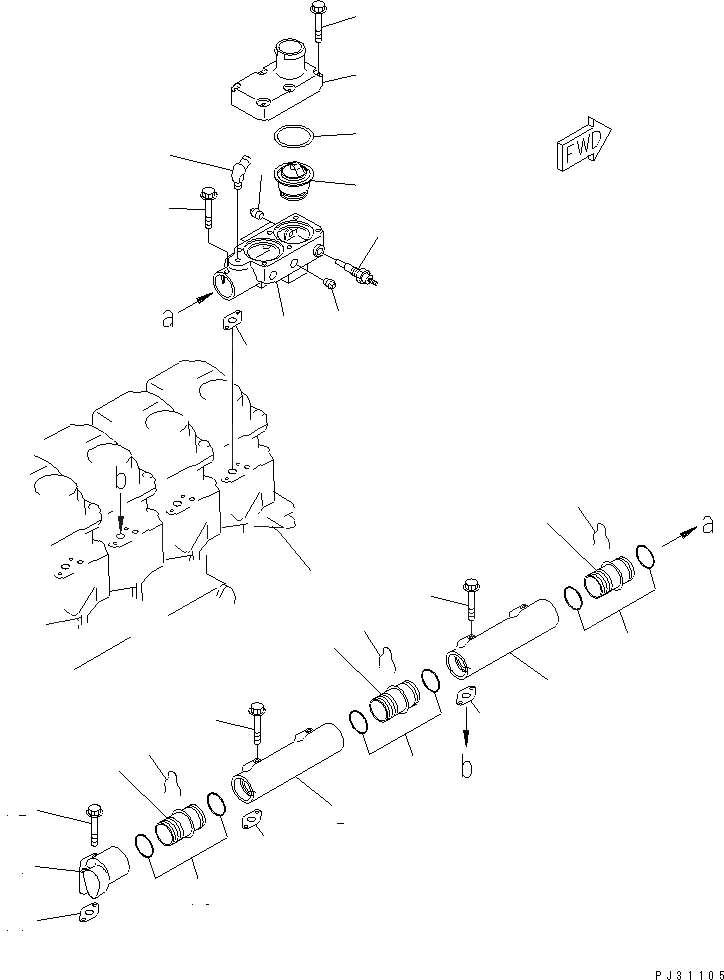 FWD

a

b

a

b

PJ31105