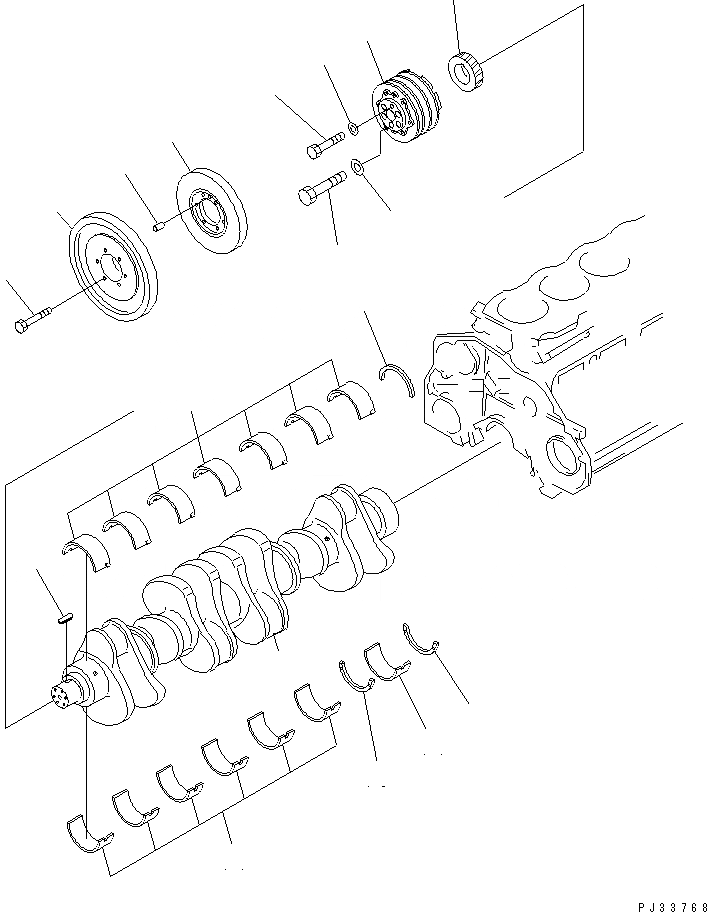 PJ33768