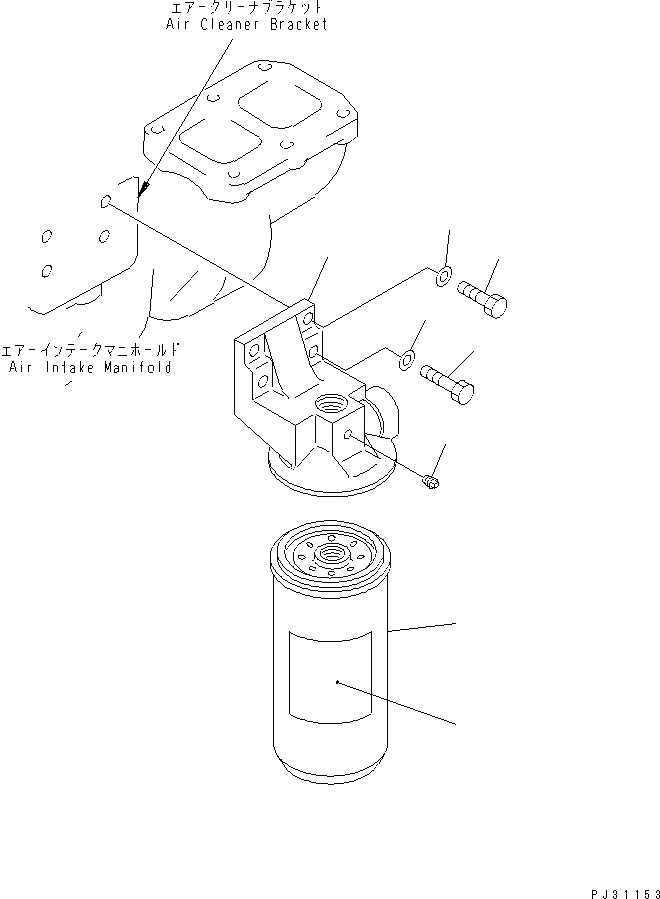 エアークリーナブラケット
Air Cleaner Bracket

エアーインテークマニホールド
Air Intake Manifold

PJ31153