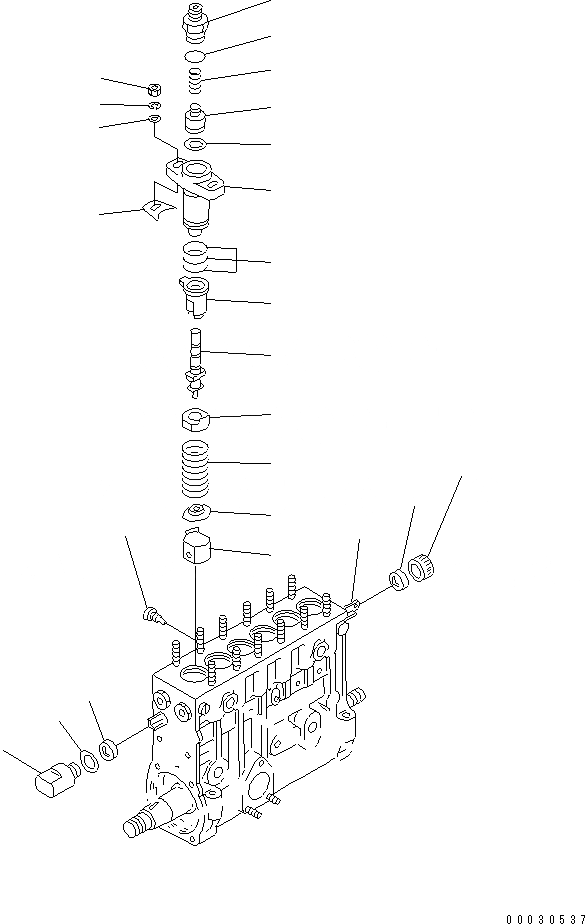 00030537