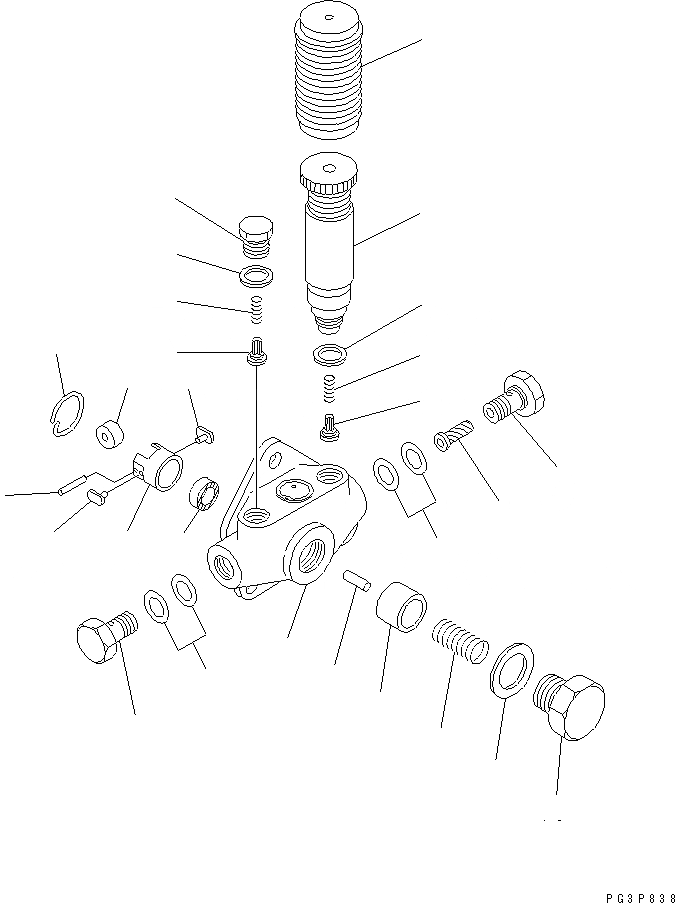 PG3P838