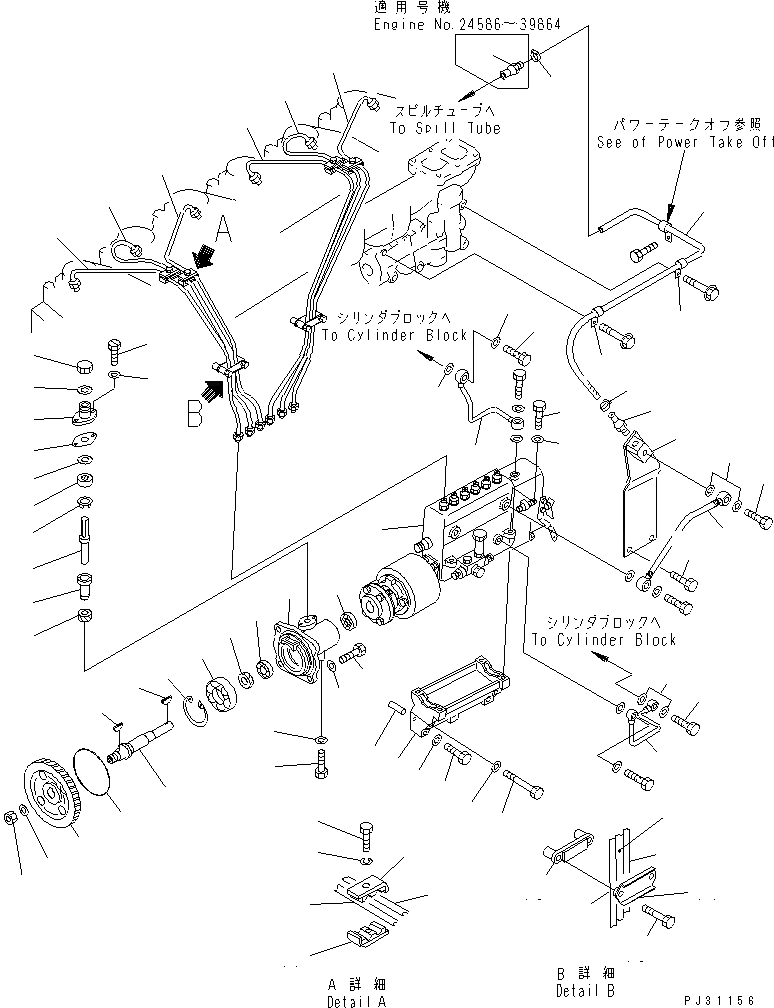 適用号機
Engine No.24586~39864

スピルチューブへ
To Spill Tube

パワーテークオフ参照
See of Power Take Off

A

シリンダブロックへ
To Cylinder Block

B

シリンダブロックへ
To Cylinder Block

A 詳細
Detail A

B 詳細
Detail B

PJ31156