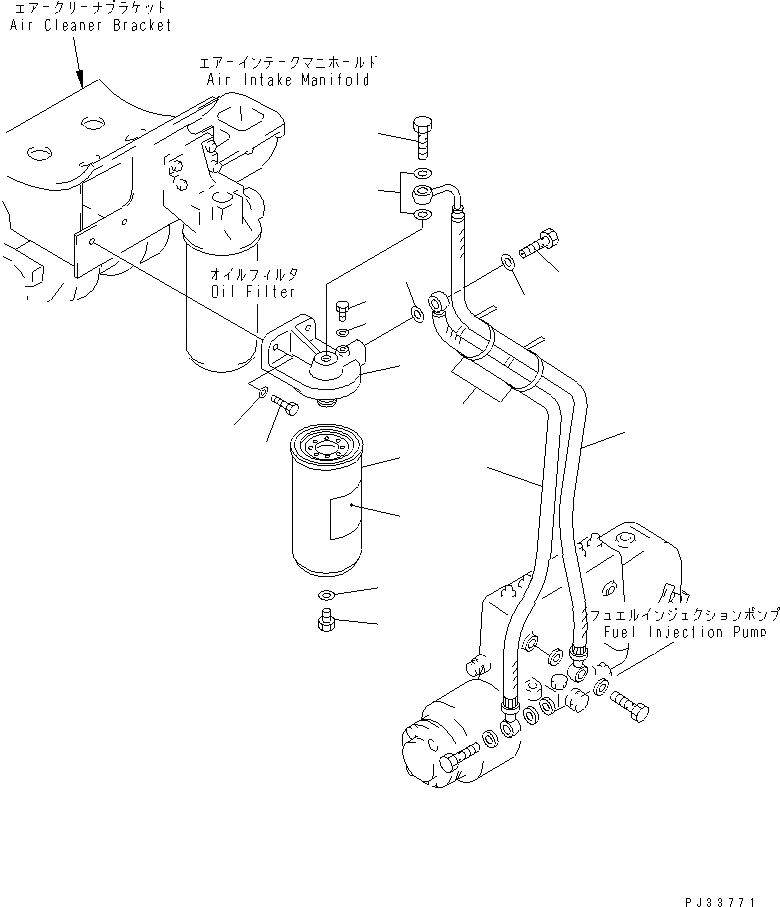 エアークリーナブラケット
Air Cleaner Bracket

エアーインテークマニホールド
Air Intake Manifold

オイルフィルタ
Oil Filter

フュエルインジェクションポンプ
Fuel Injection Pump

PJ33771