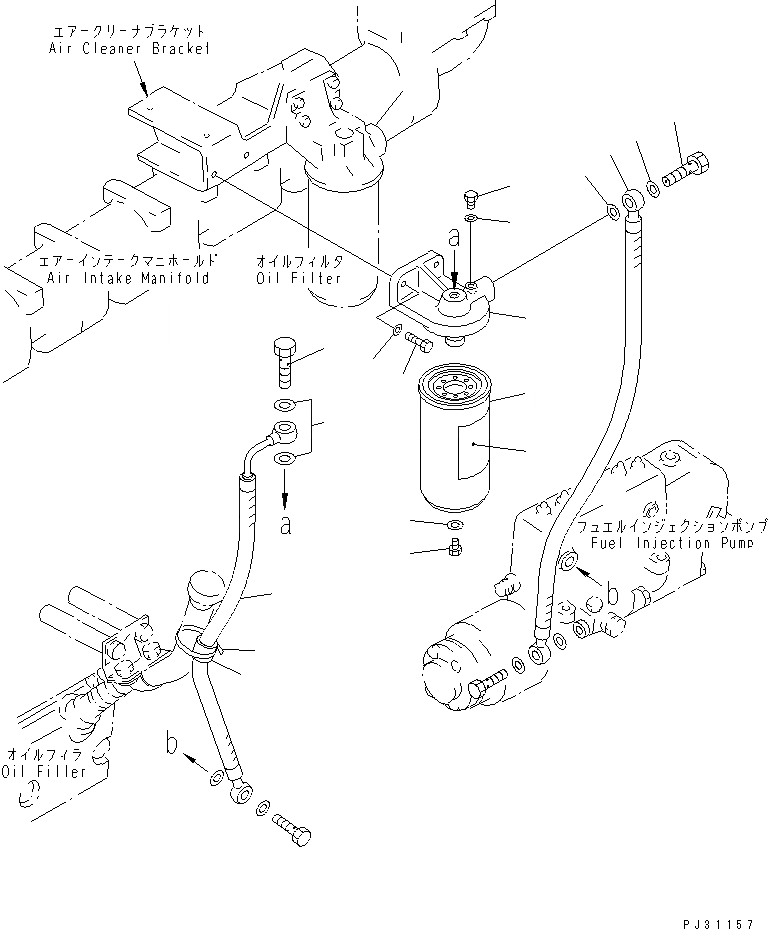 エアークリーナブラケット
Air Cleaner Bracket

エアーインテークマニホールド
Air Intake Manifold

オイルフィルタ
Oil Filter

a

a

フュエルインジェクションポンプ
Fuel Injection Pump

b

オイルフィラ
Oil Filler

b

PJ31157