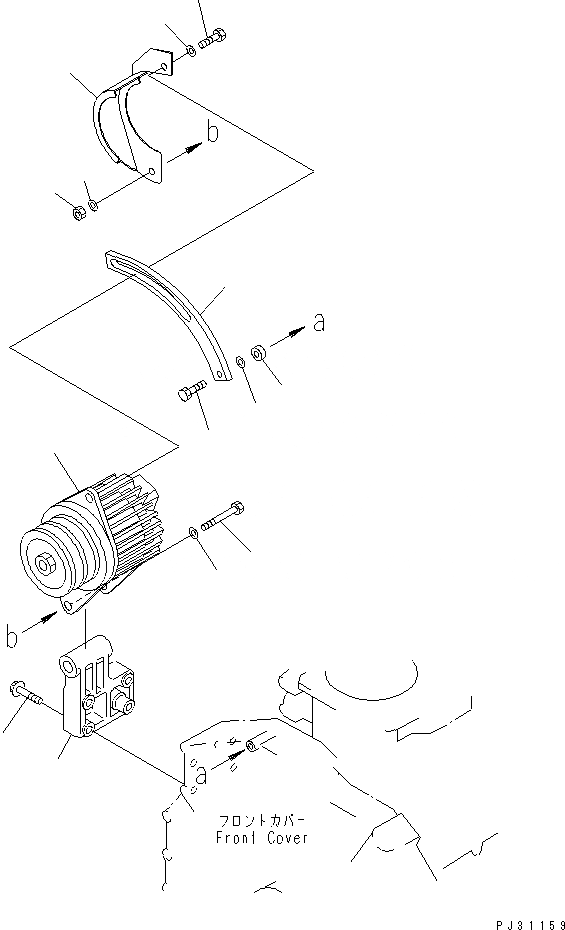 b

a

b

a

フロントカバー
Front Cover

PJ31159