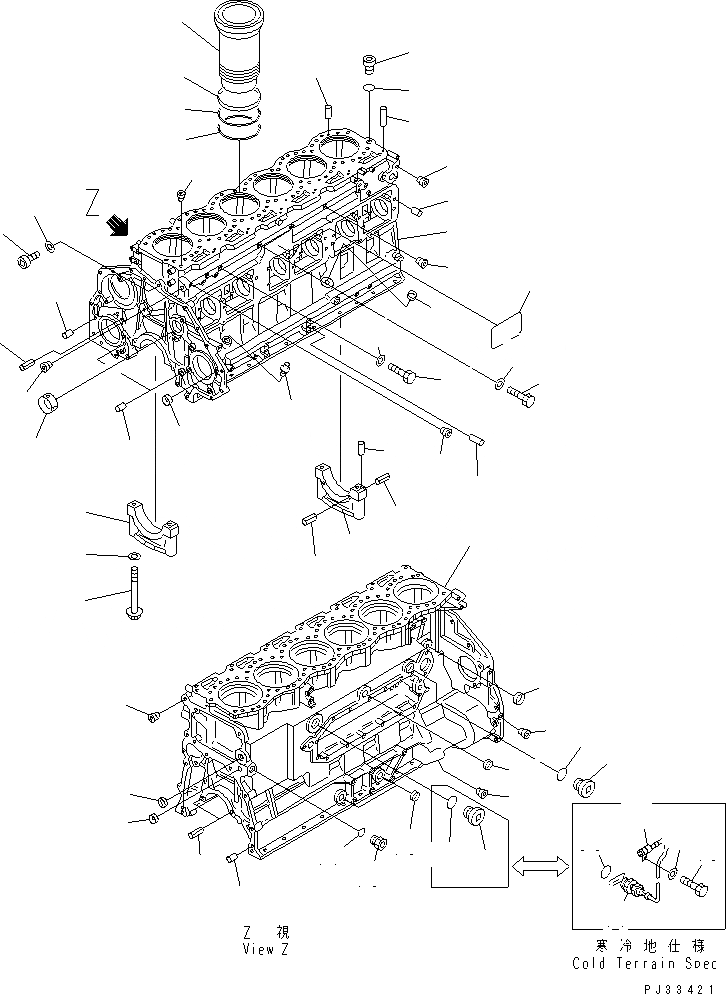 Z

Z 視
View Z

寒冷地仕様
Cold Terrain Spec

PJ33421