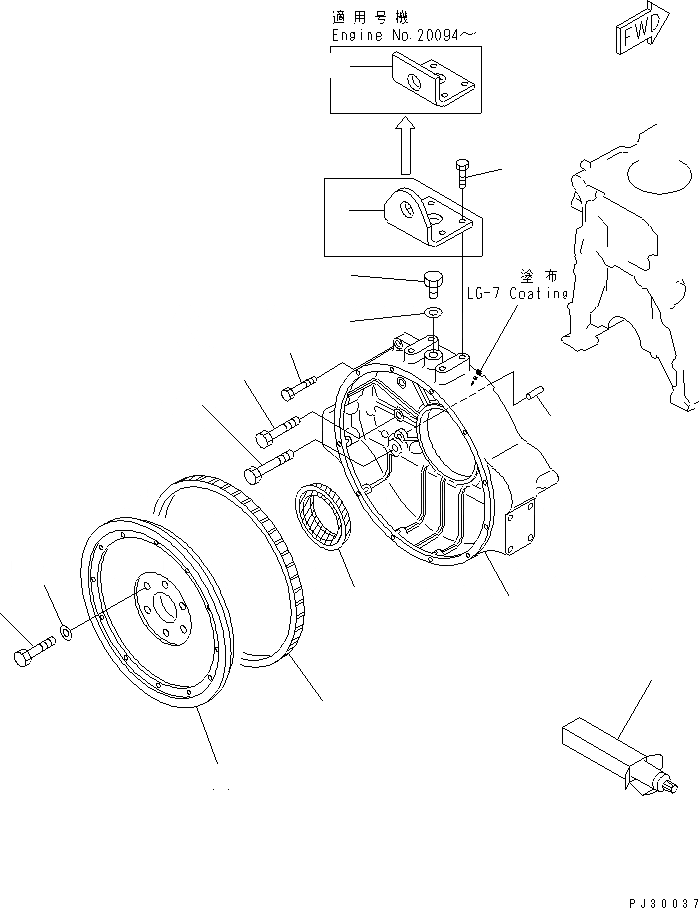 適用号機
Engine No.20094~

FWD

塗布
LG-7 Coating

PJ30037