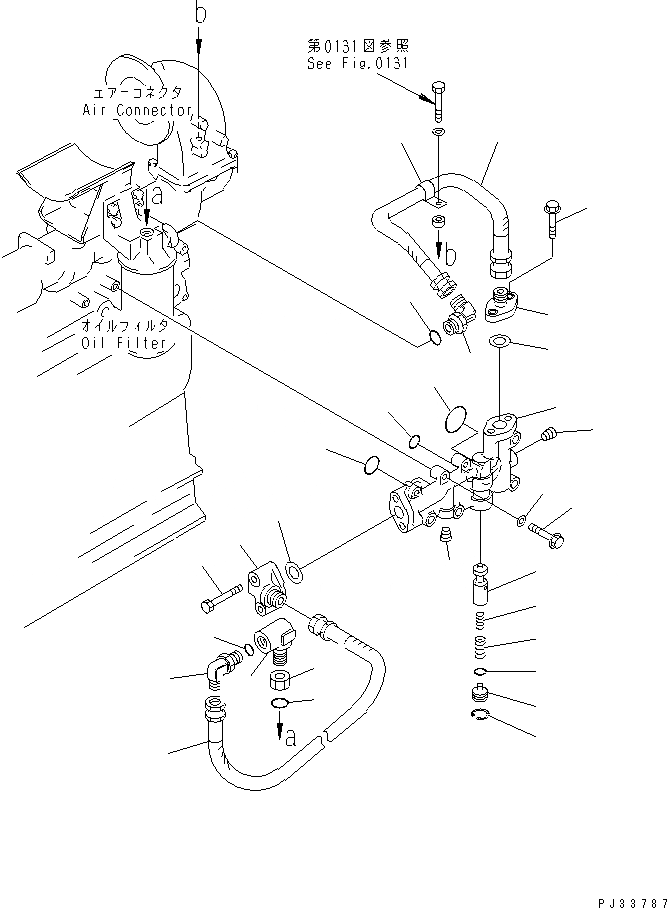 b

第0131図参照
See Fig.0131

エアーコネクタ
Air Connector

a

b

オイルフィルタ
Oil Filter

a

PJ33787