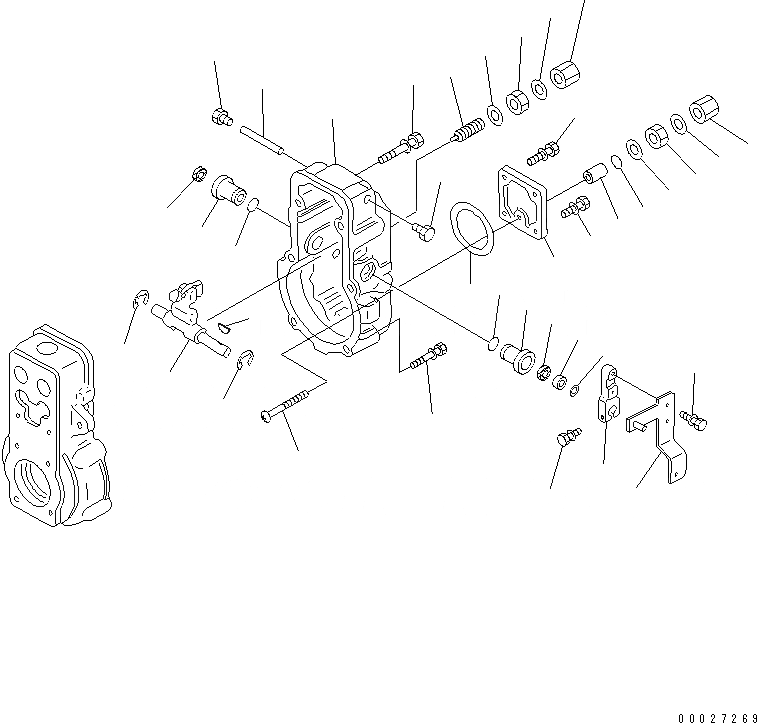 00027269