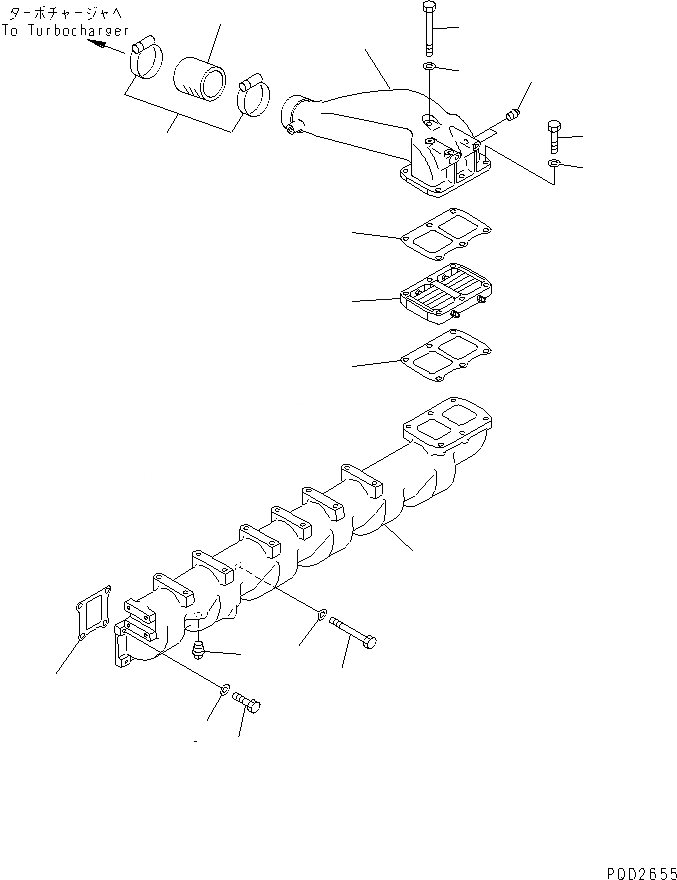 ターボチャージャへ
To Turbocharger

P0D2655