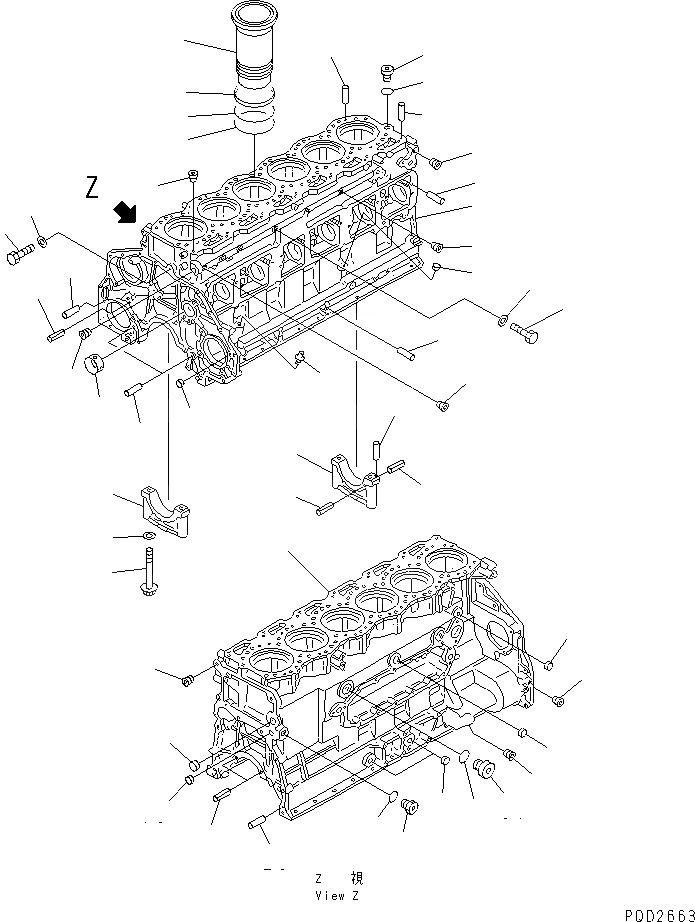 Z

Z 視
View Z

P0D2663