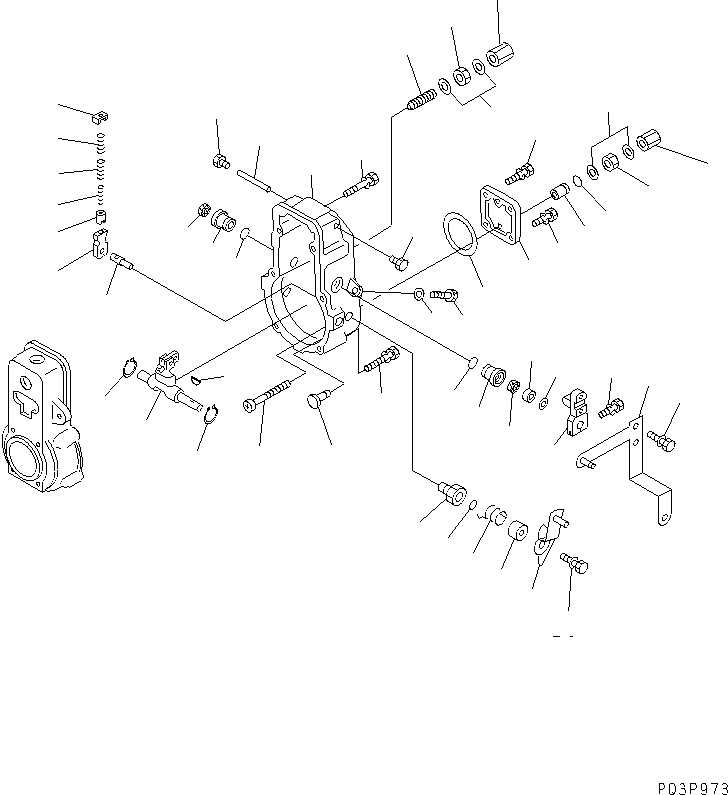 P03P973