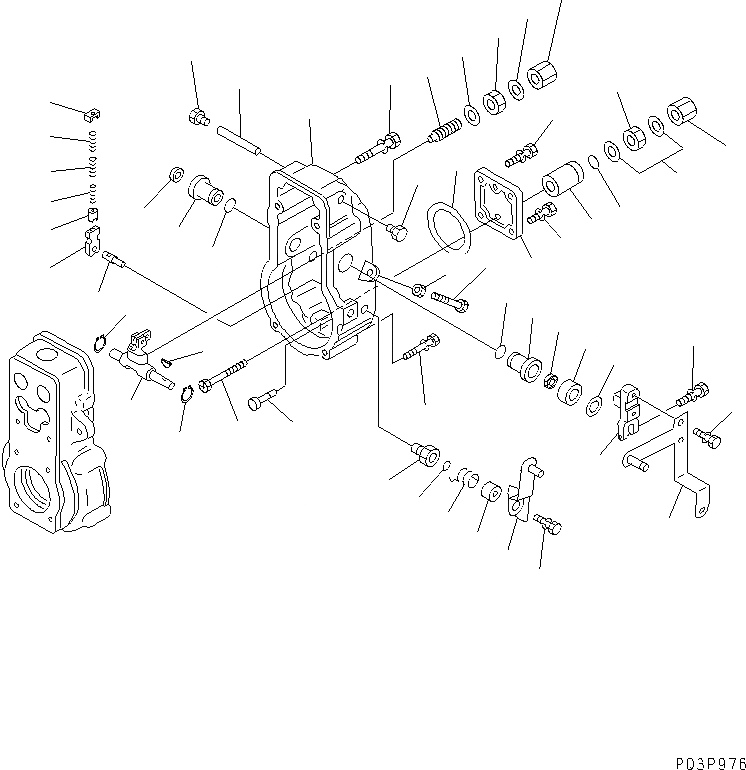 P03P976