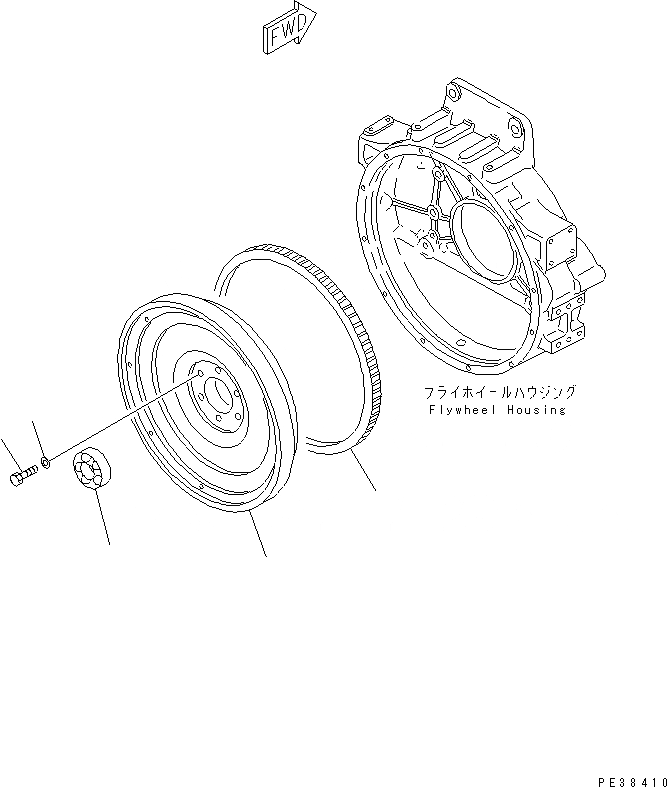 FWD

フライホイールハウジング
Flywheel Housing

PE38410