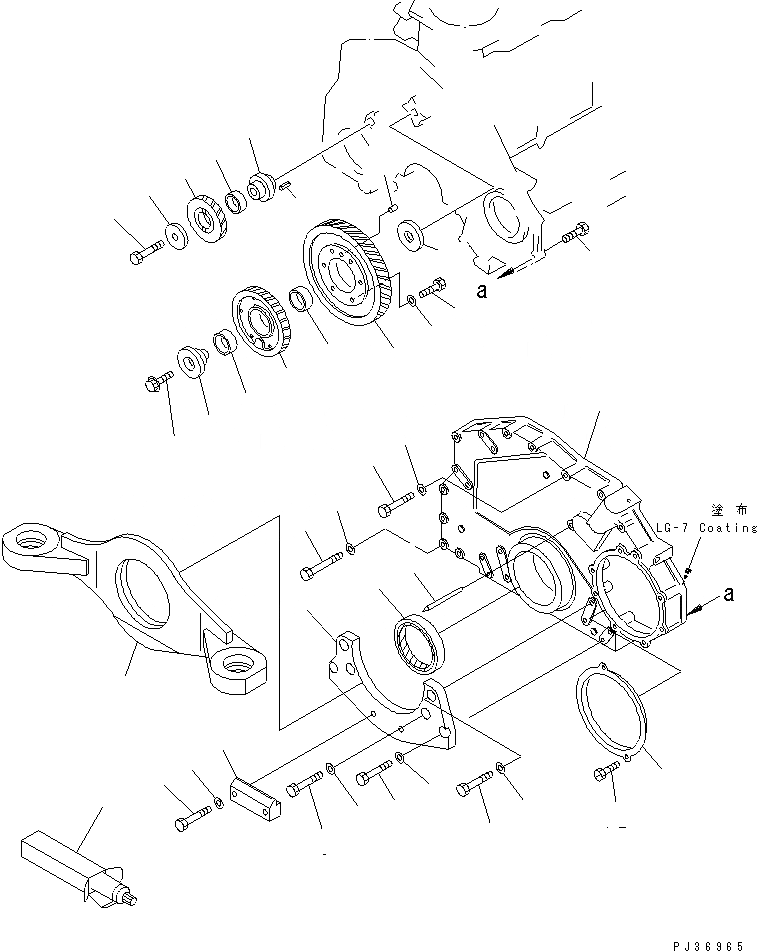 a

塗布
LG-7 Coating

a

PJ36965