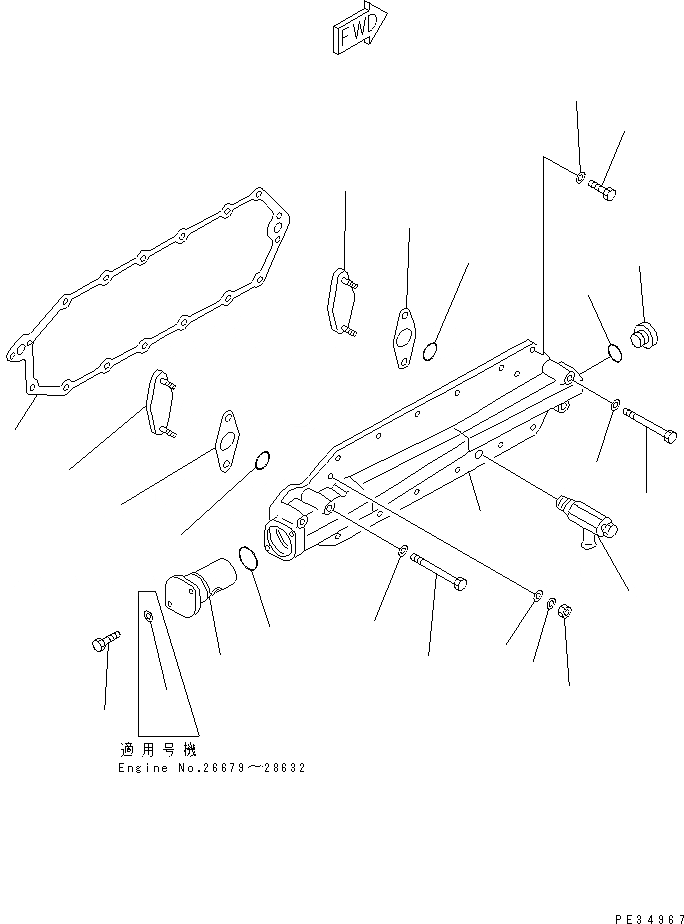 FWD

適用号機
Engine No.26679～28632

PE34967