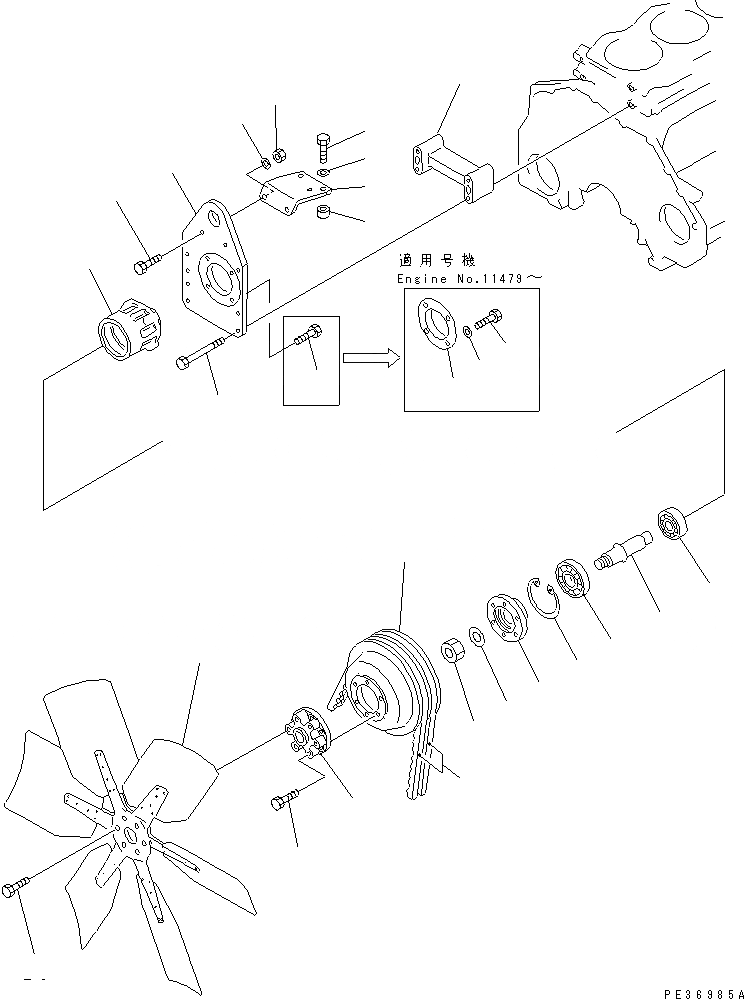 適用号機
Engine No.11479～

PE36985A