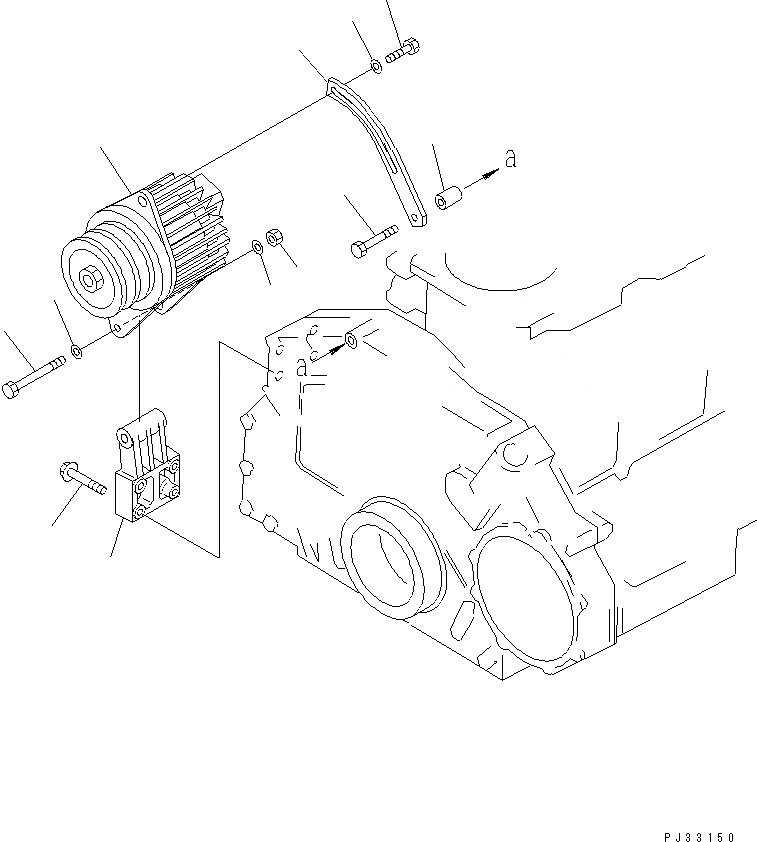 a

a

PJ33150