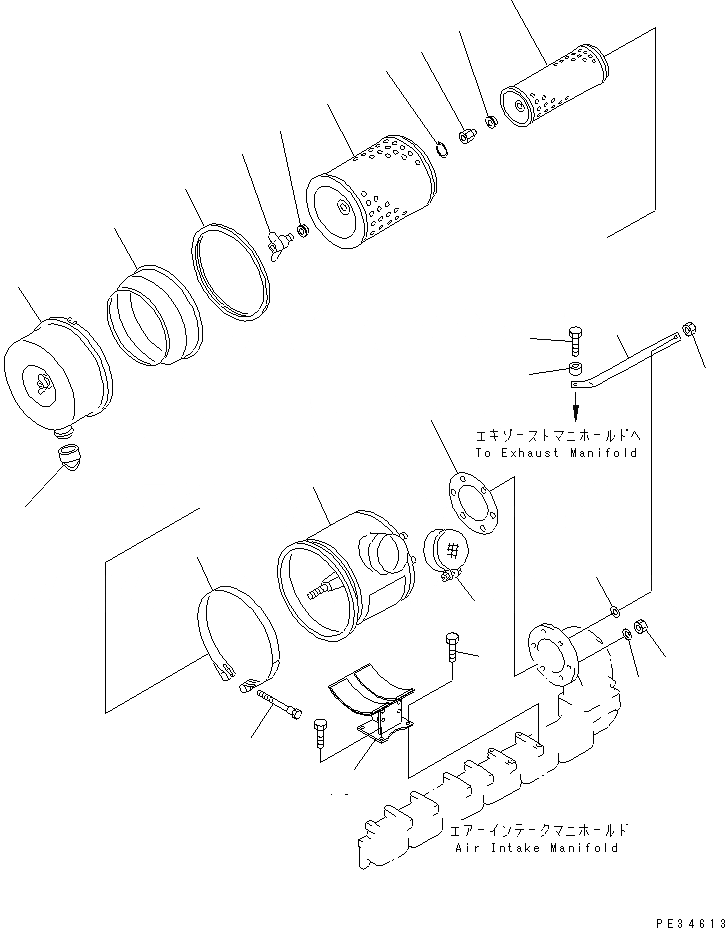 エキゾーストマニホールドへ
To Exhaust Manifold

エアーインテークマニホールド
Air Intake Manifold

PE34613