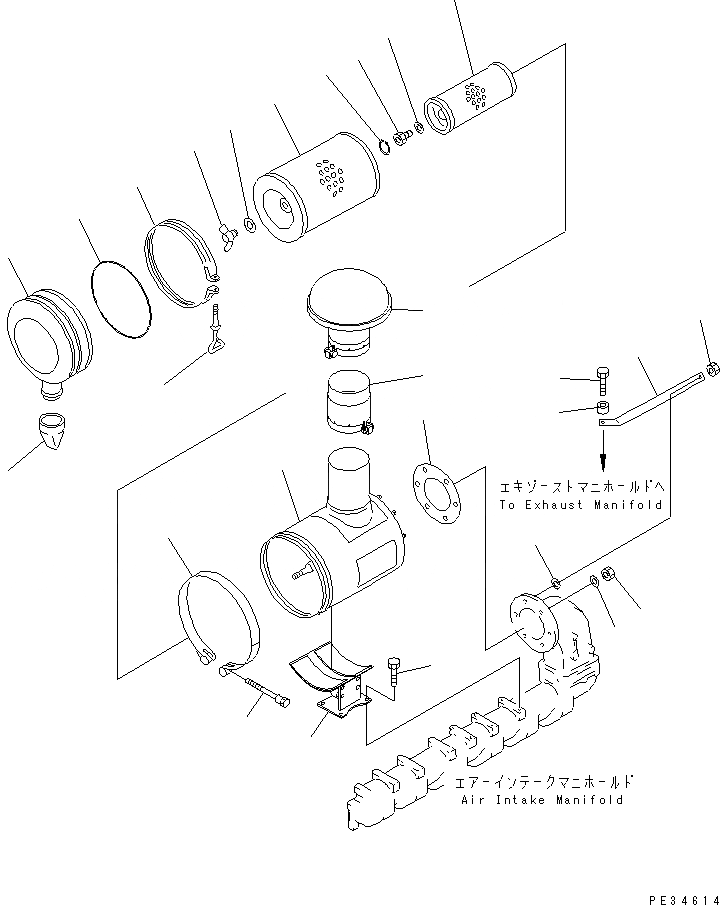 エキゾーストマニホールドへ
To Exhaust Manifold

エアーインテークマニホールド
Air Intake Manifold

PE34614