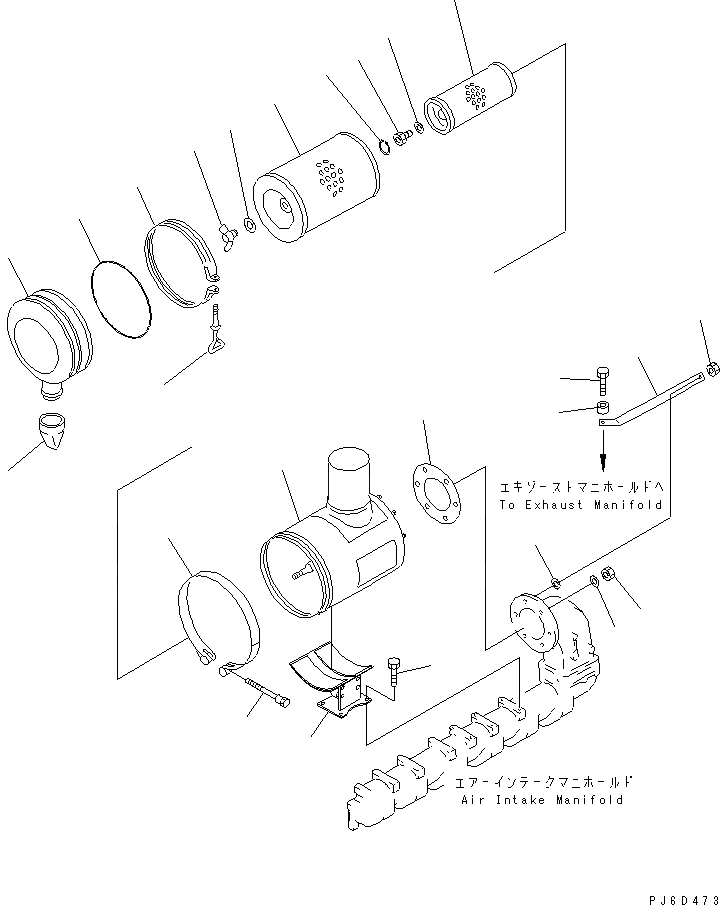 エキゾーストマニホールドへ
To Exhaust Manifold

エアーインテークマニホールド
Air Intake Manifold

PJ6D473